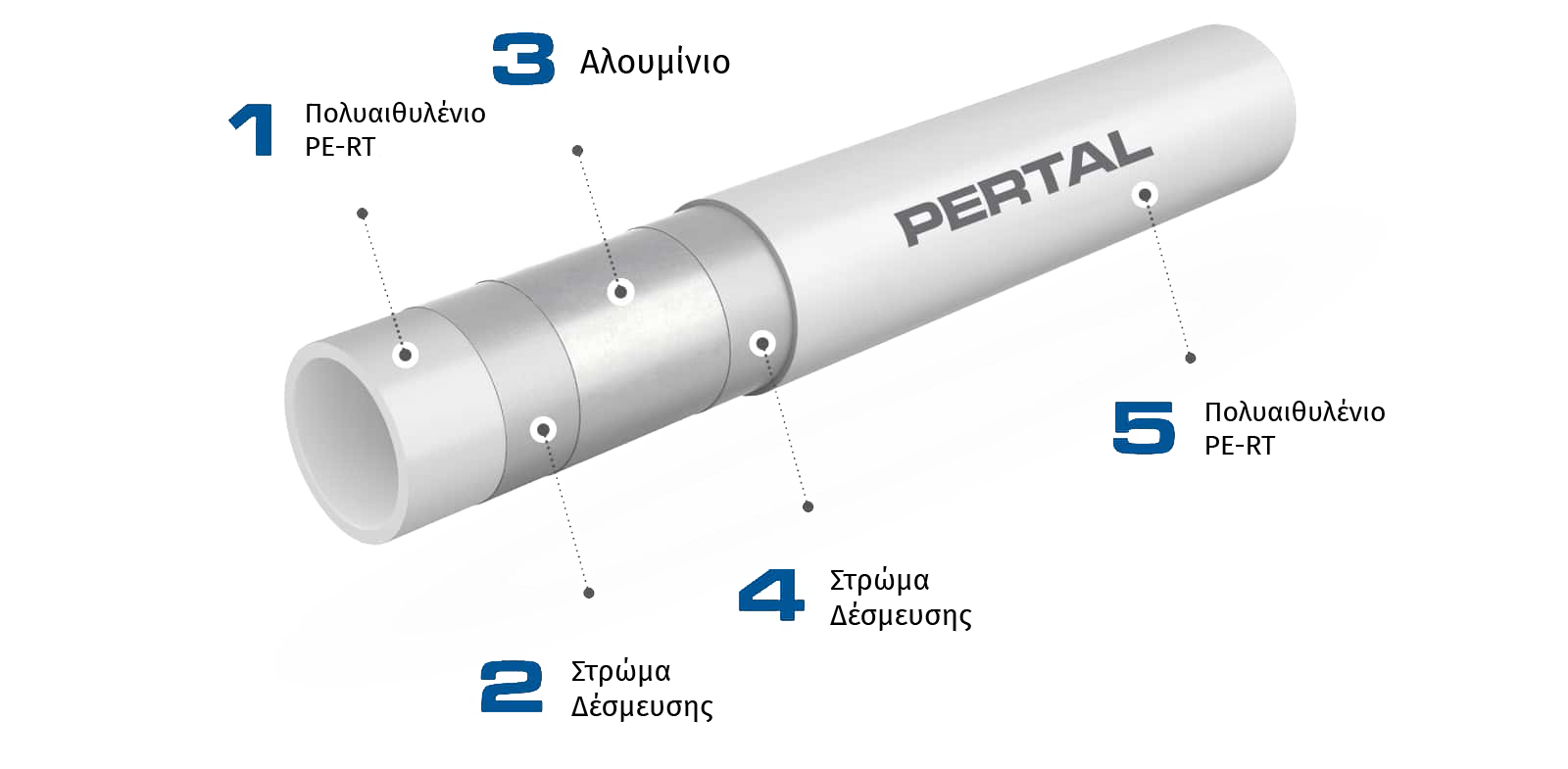 3 Αλουμίνιο

1 Πολυαιθυλένιο
PE-RT

PERTAL

5 Πολυαιθυλένιο
PE-RT

4 Στρώμα
Δέσμευσης

2 Στρώμα
Δέσμευσης